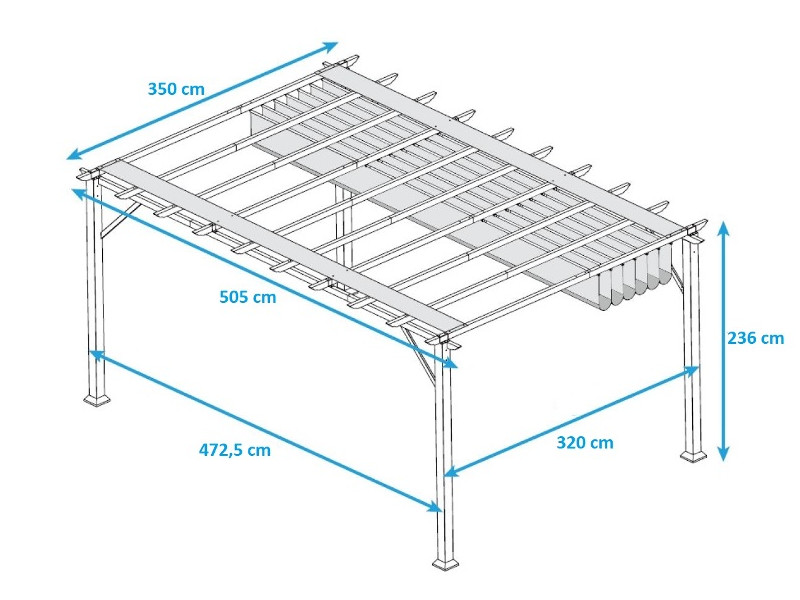 350 cm

505 cm

236 cm

472,5 cm

320 cm