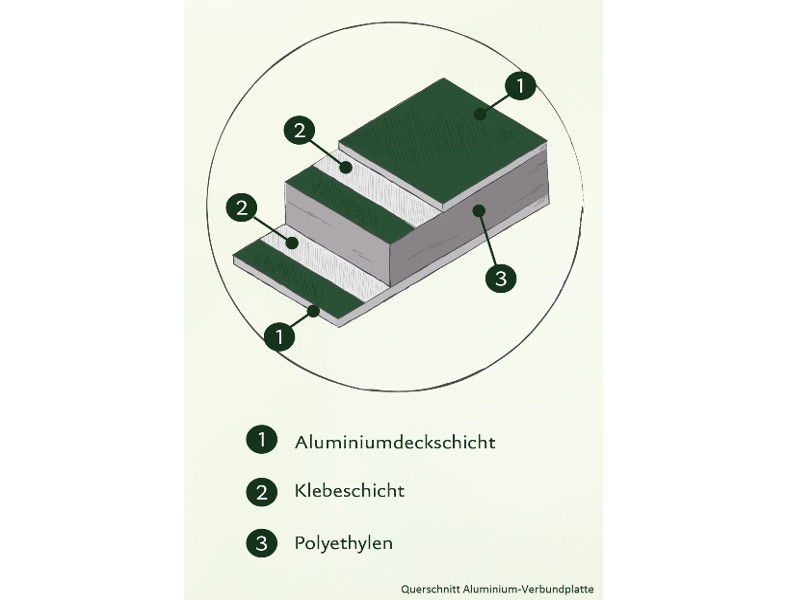 1
2
2
3
1

1 Aluminiumdeckschicht

2 Klebeschicht

3 Polyethylen

Querschnitt Aluminium-Verbundplatte