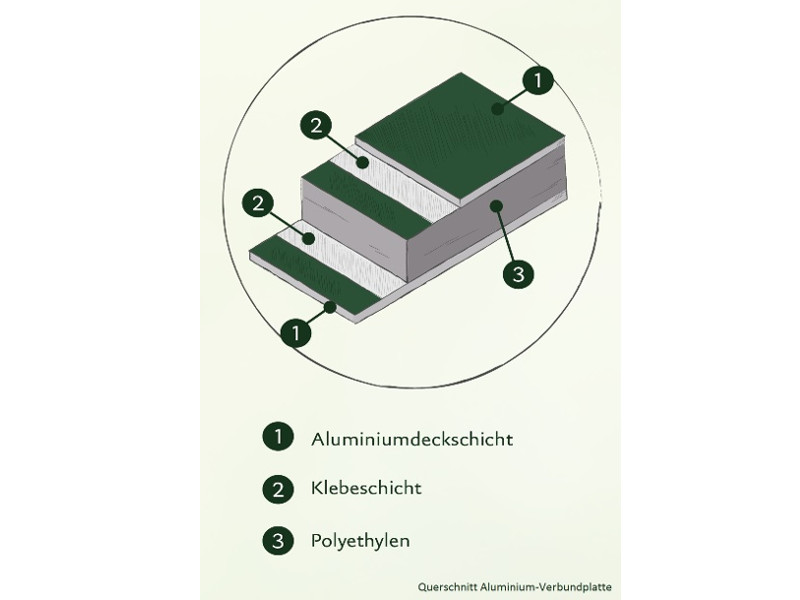 1

2

2

3

1

1 Aluminiumdeckschicht

2 Klebeschicht

3 Polyethylen

Querschnitt Aluminium-Verbundplatte