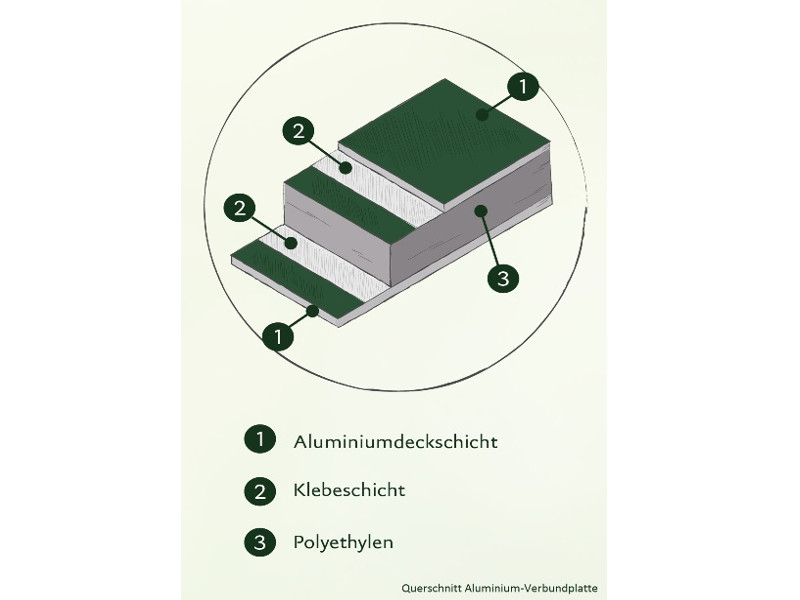 1
2
2
3
1

1 Aluminiumdeckschicht

2 Klebeschicht

3 Polyethylen

Querschnitt Aluminium-Verbundplatte