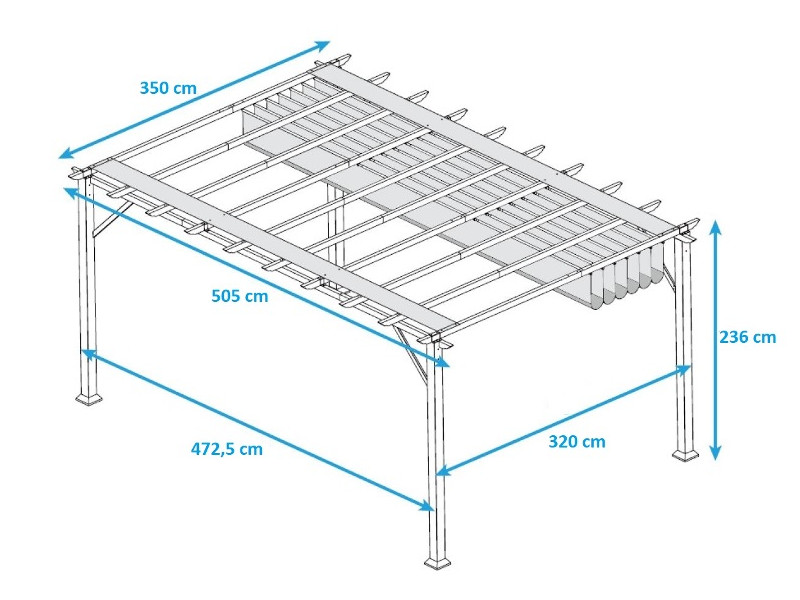 350 cm

505 cm

236 cm

472,5 cm

320 cm